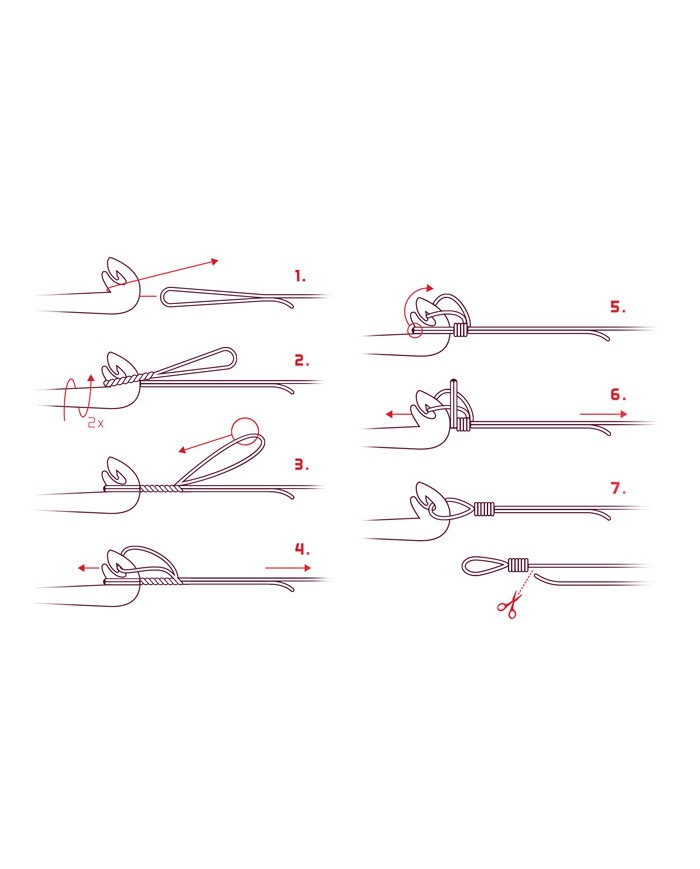 1.

2.

2x

3.

4.

5.

6.

7.