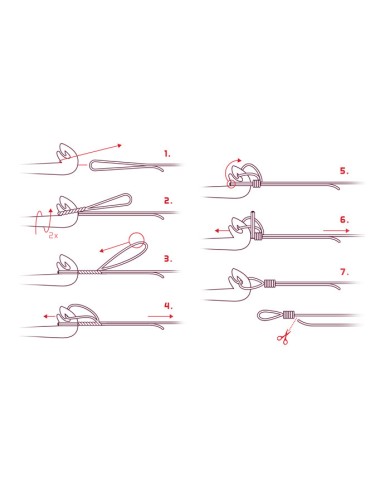 1.

2.

2x

3.

4.

5.

6.

7.